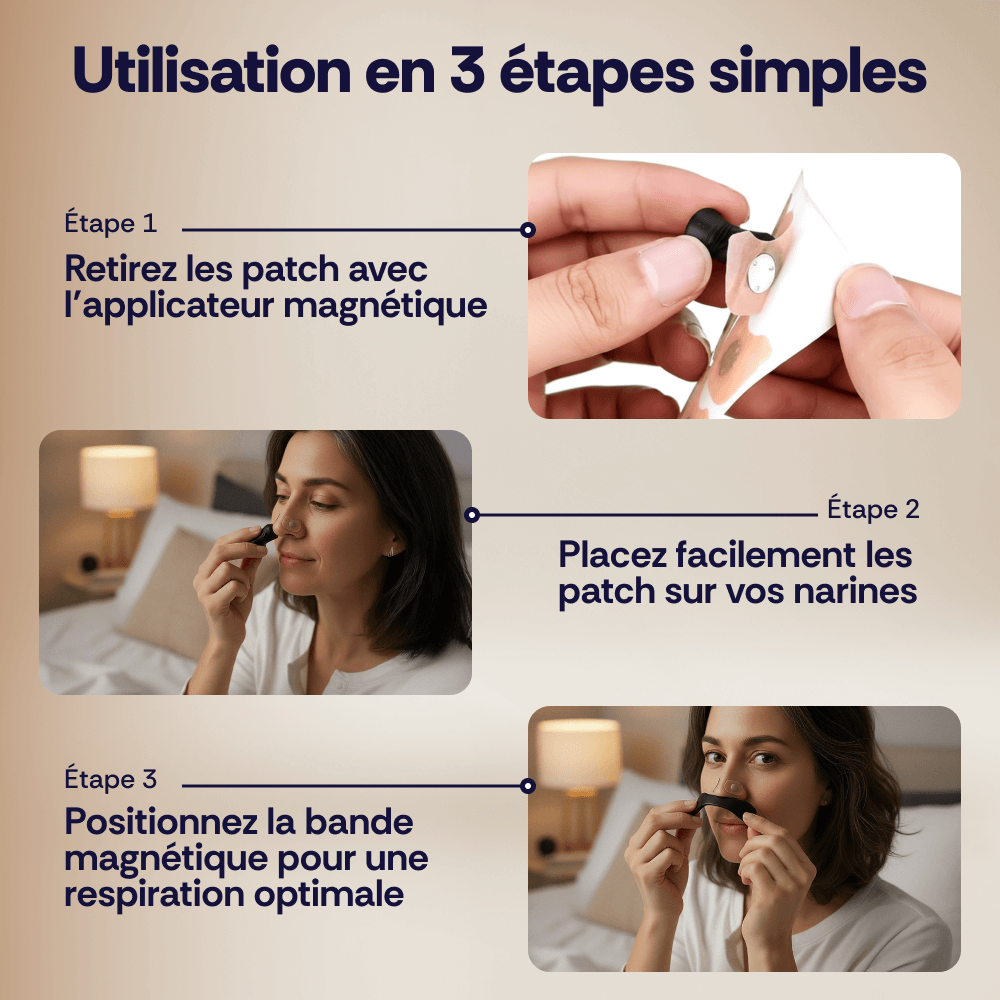 Utilisation en 3 étapes simples

Étape 1

Retirez les patch avec l'applicateur magnétique

Étape 2

Placez facilement les patch sur vos narines

Étape 3

Positionnez la bande magnétique pour une respiration optimale